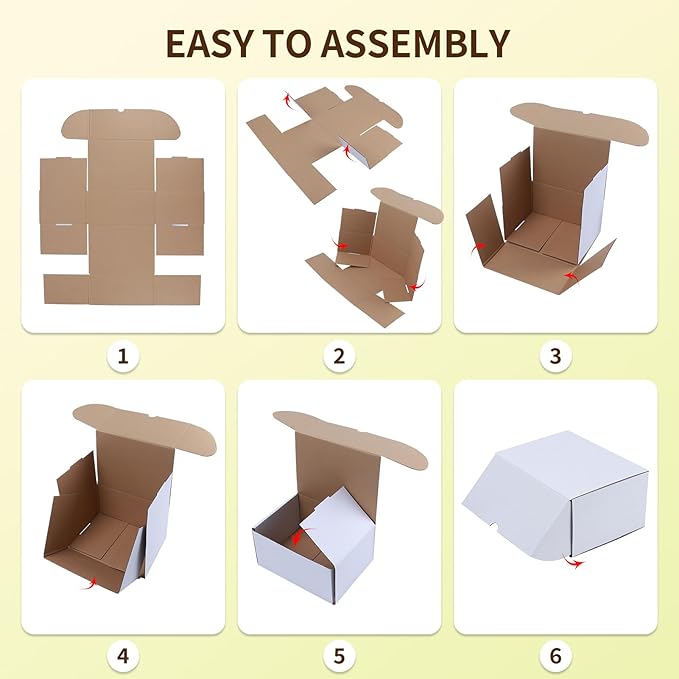 EASY TO ASSEMBLY

1

2

3

4

5

6